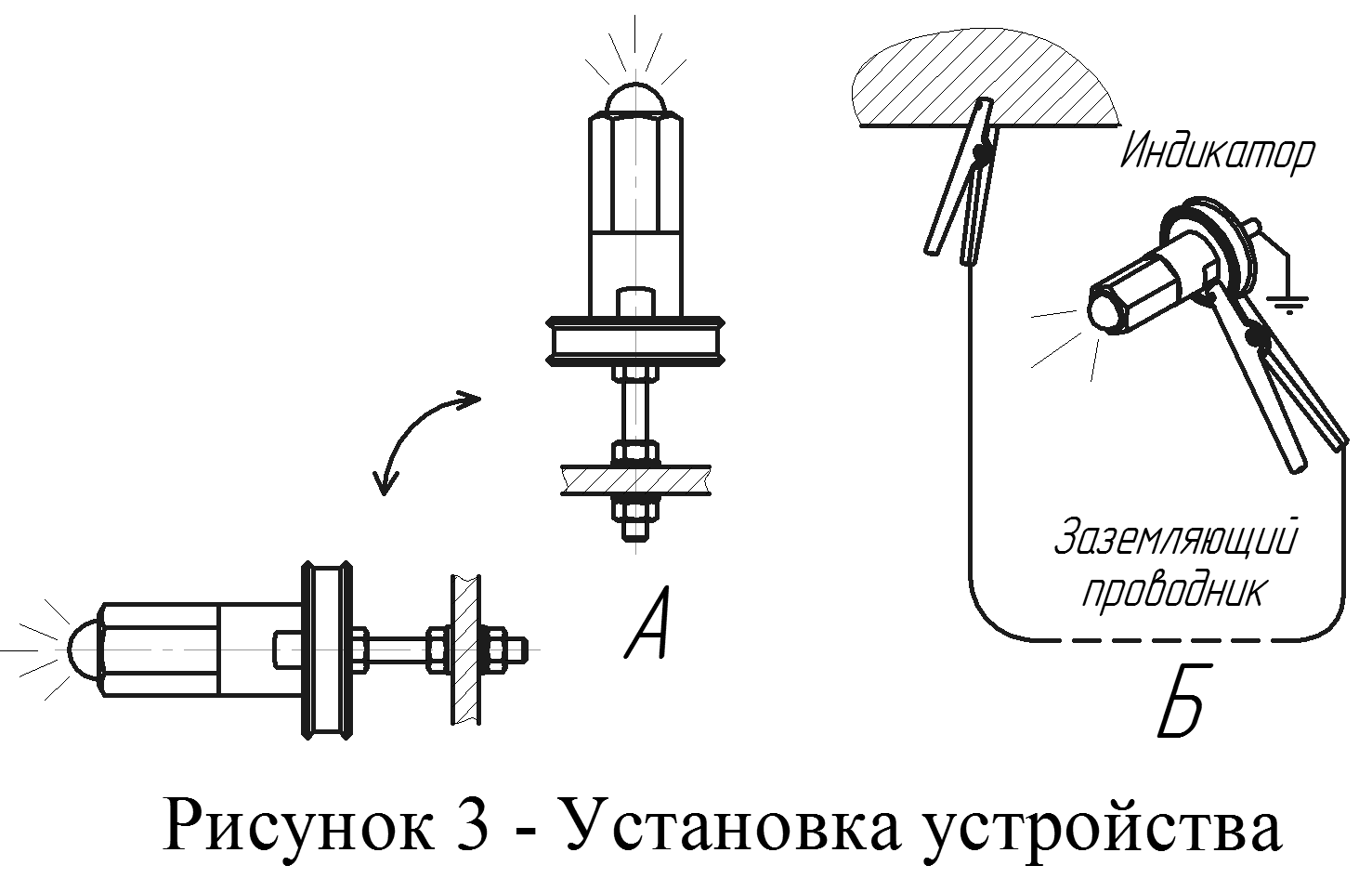 Индикатор

Заземляющий проводник

А

Б

Рисунок 3 - Установка устройства